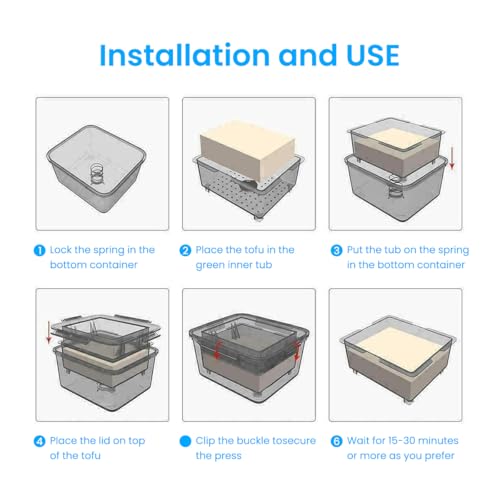 Installation and USE

1 Lock the spring in the bottom container

2 Place the tofu in the green inner tub

3 Put the tub on the spring in the bottom container

4 Place the lid on top of the tofu

Clip the buckle tosecure the press

6 Wait for 15-30 minutes or more as you prefer